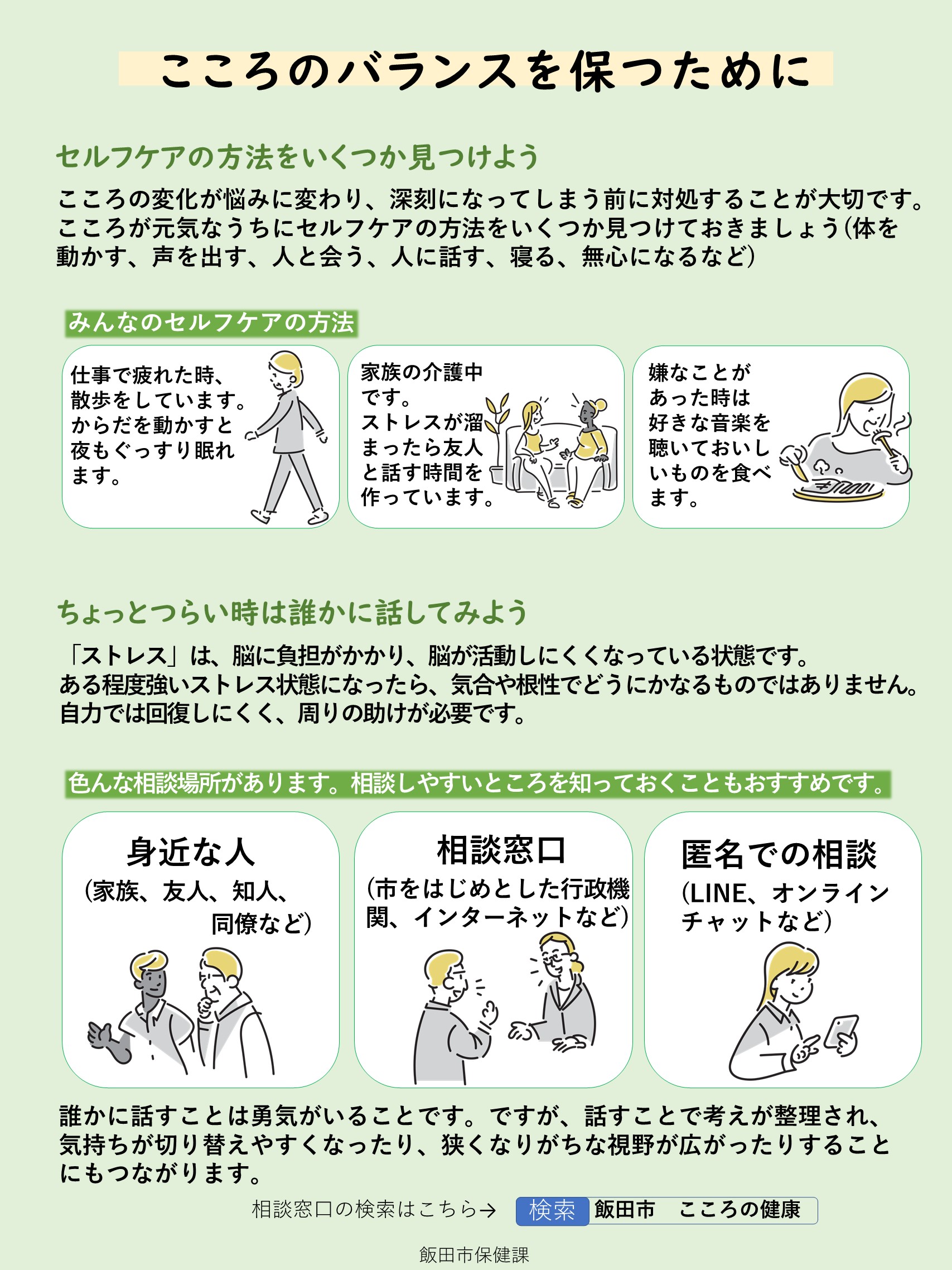 こころのバランスを保つために

セルフケアの方法をいくつか見つけよう

こころの変化が悩みに変わり、深刻になってしまう前に対処することが大切です。こころが元気なうちにセルフケアの方法をいくつか見つけておきましょう(体を動かす、声を出す、人と会う、人に話す、寝る、無心になるなど)

みんなのセルフケアの方法

仕事で疲れた時、散歩をしています。からだを動かすと夜もぐっすり眠れます。

家族の介護中です。ストレスが溜まったら友人と話す時間を作っています。

嫌なことがあった時は好きな音楽を聴いておいしいものを食べます。

ちょっとつらい時は誰かに話してみよう

「ストレス」は、脳に負担がかかり、脳が活動しにくくなっている状態です。ある程度強いストレス状態になったら、気合や根性でどうにかなるものではありません。自力では回復しにくく、周りの助けが必要です。

色んな相談場所があります。相談しやすいところを知っておくこともおすすめです。

身近な人
(家族、友人、知人、同僚など)

相談窓口
(市をはじめとした行政機関、インターネットなど)

匿名での相談
(LINE、オンラインチャットなど)

誰かに話すことは勇気がいることです。ですが、話すことで考えが整理され、気持ちが切り替えやすくなったり、狭くなりがちな視野が広がったりすることにもつながります。

相談窓口の検索はこちら→ 検索 飯田市 こころの健康

飯田市保健課